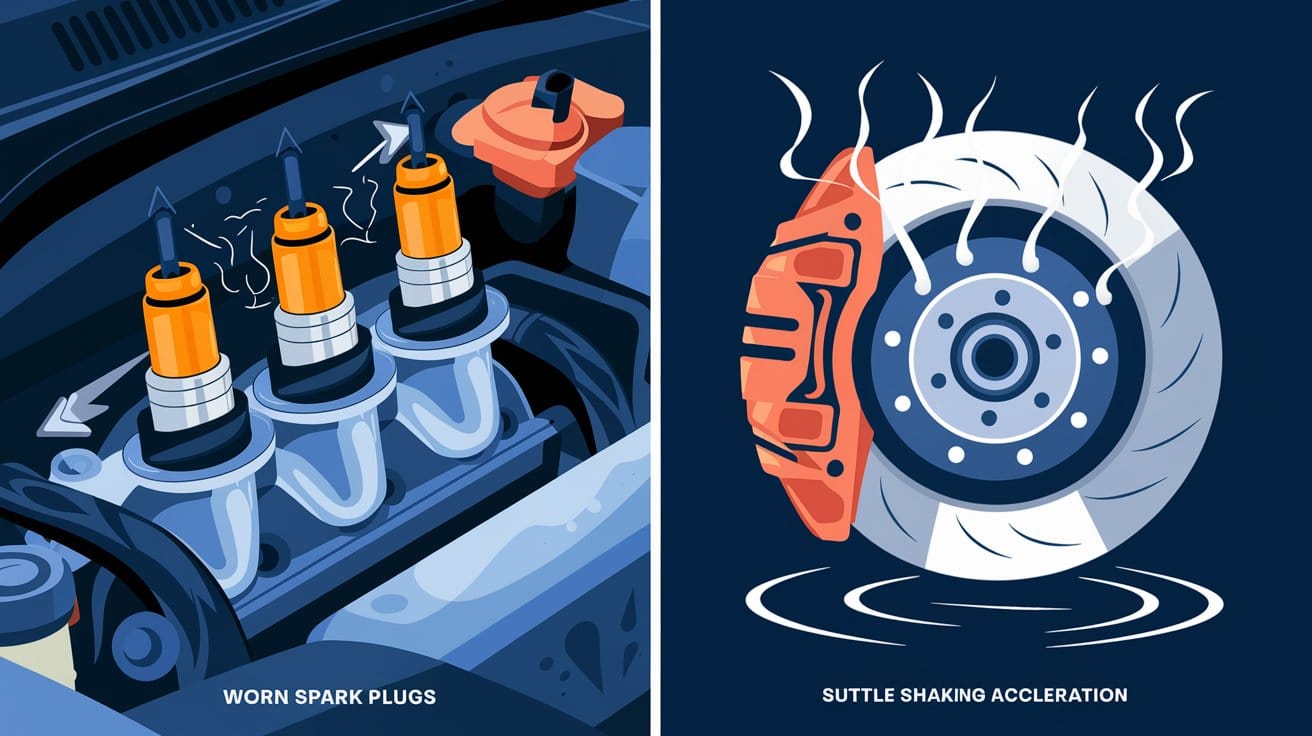 WORN SPARK PLUGS

SUTTLE SHAKING ACCLERATION